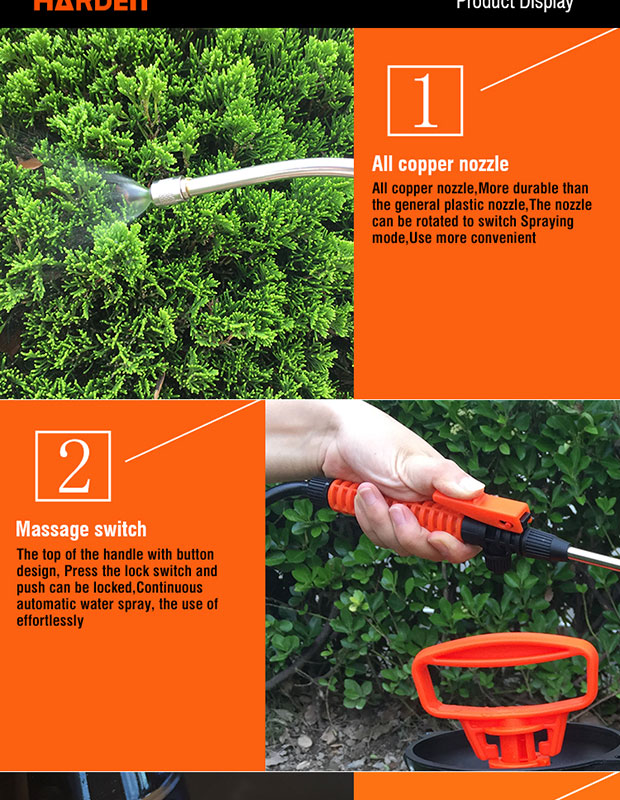 HARDEN

Product Display

1

All copper nozzle

All copper nozzle,More durable than the general plastic nozzle,The nozzle can be rotated to switch Spraying mode,Use more convenient

2

Massage switch

The top of the handle with button design, Press the lock switch and push can be locked,Continuous automatic water spray, the use of effortlessly