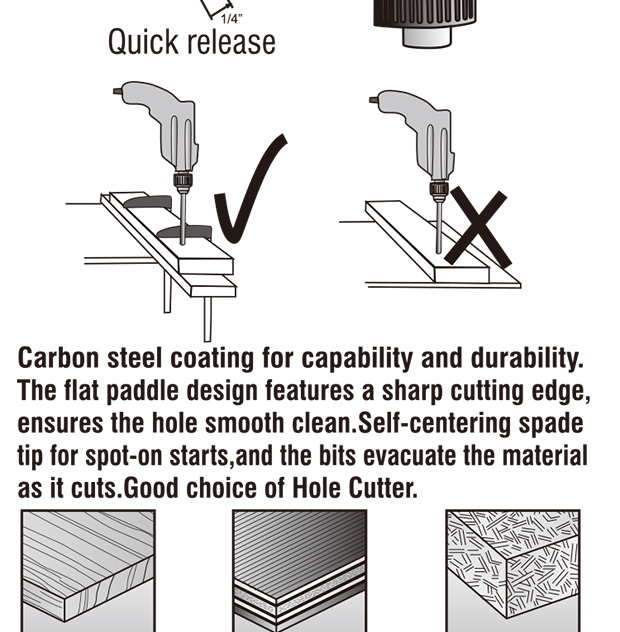 1/4"
Quick release

Carbon steel coating for capability and durability. The flat paddle design features a sharp cutting edge, ensures the hole smooth clean.Self-centering spade tip for spot-on starts,and the bits evacuate the material as it cuts.Good choice of Hole Cutter.