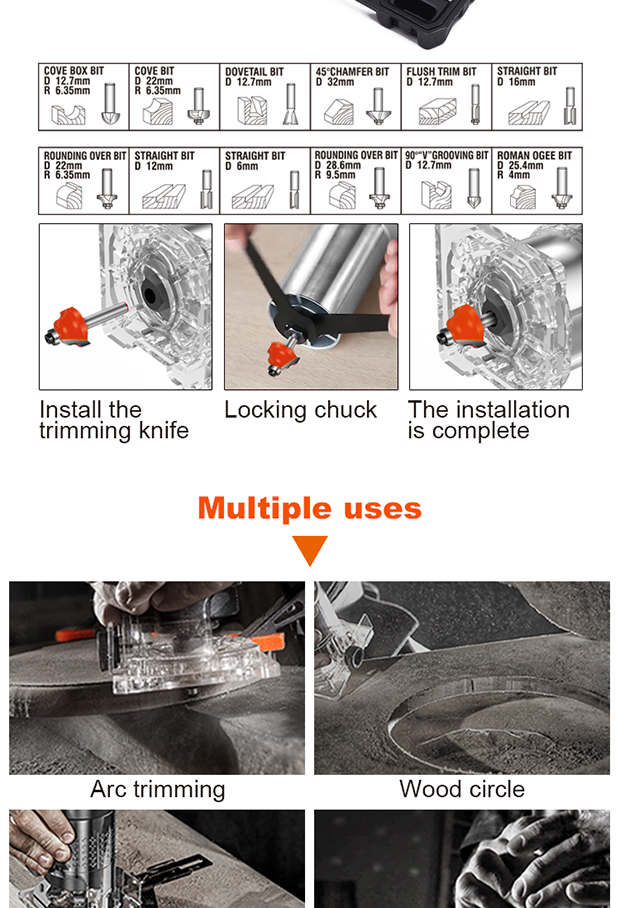 | COVE BOX BIT D 12.7mm R 6.35mm | COVE BIT D 22mm R 6.35mm | DOVETAIL BIT D 12.7mm | 45°CHAMFER BIT D 32mm | FLUSH TRIM BIT D 12.7mm | STRAIGHT BIT D 16mm |
|---|---|---|---|---|---|
| ROUNDING OVER BIT D 22mm R 6.35mm | STRAIGHT BIT D 12mm | STRAIGHT BIT D 6mm | ROUNDING OVER BIT D 28.6mm R 9.5mm | 90°"V"GROOVING BIT D 12.7mm | ROMAN OGEE BIT D 25.4mm R 4mm |

Install the trimming knife

Locking chuck

The installation is complete

Multiple uses

Arc trimming

Wood circle