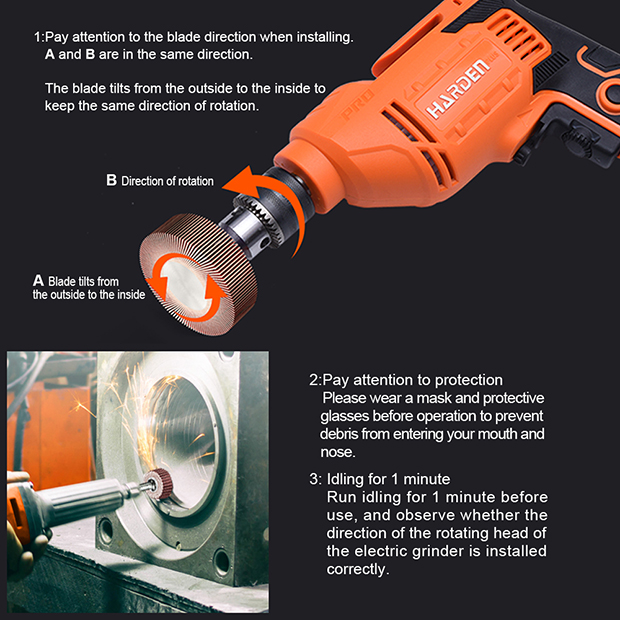 1:Pay attention to the blade direction when installing.
A and B are in the same direction.

The blade tilts from the outside to the inside to keep the same direction of rotation.

HARDEN

PRO

B Direction of rotation

A Blade tilts from the outside to the inside

2:Pay attention to protection
Please wear a mask and protective glasses before operation to prevent debris from entering your mouth and nose.

3: Idling for 1 minute
Run idling for 1 minute before use, and observe whether the direction of the rotating head of the electric grinder is installed correctly.