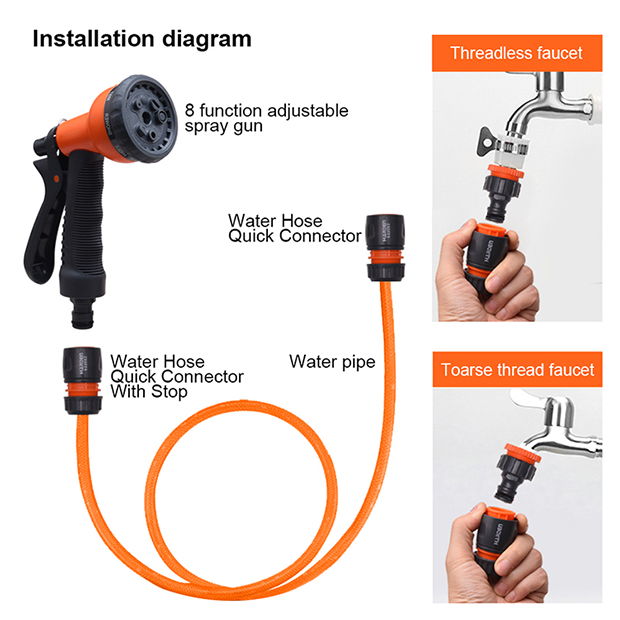 Installation diagram

8 function adjustable spray gun

Water Hose Quick Connector

Water Hose Quick Connector With Stop

Water pipe

Threadless faucet

Toarse thread faucet