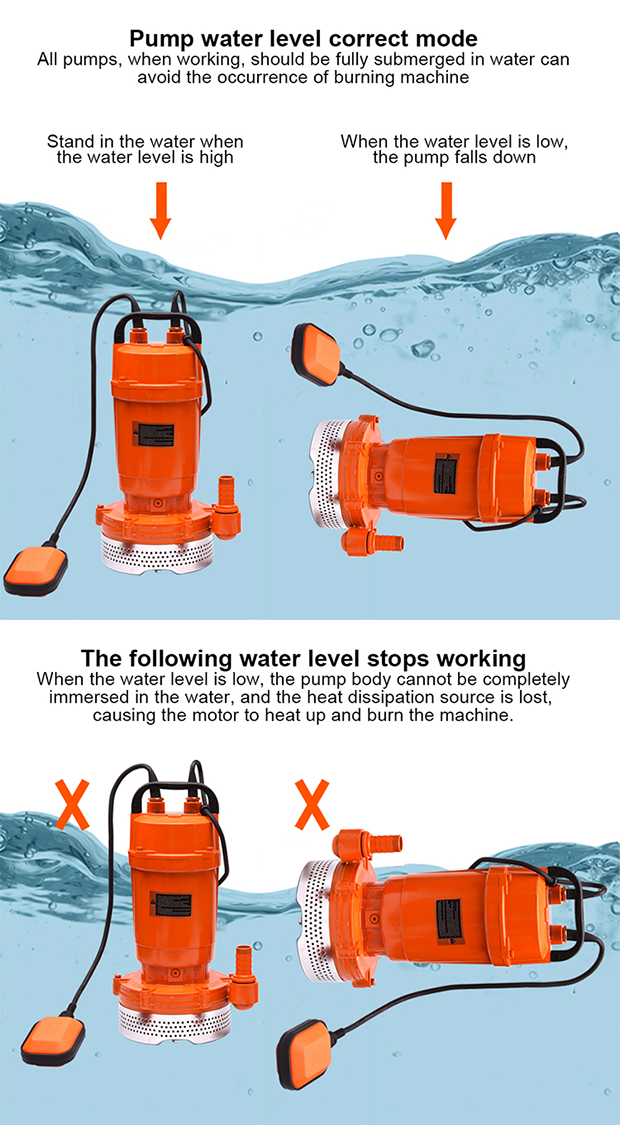 Pump water level correct mode
All pumps, when working, should be fully submerged in water can avoid the occurrence of burning machine

Stand in the water when the water level is high

When the water level is low, the pump falls down

The following water level stops working
When the water level is low, the pump body cannot be completely immersed in the water, and the heat dissipation source is lost, causing the motor to heat up and burn the machine.