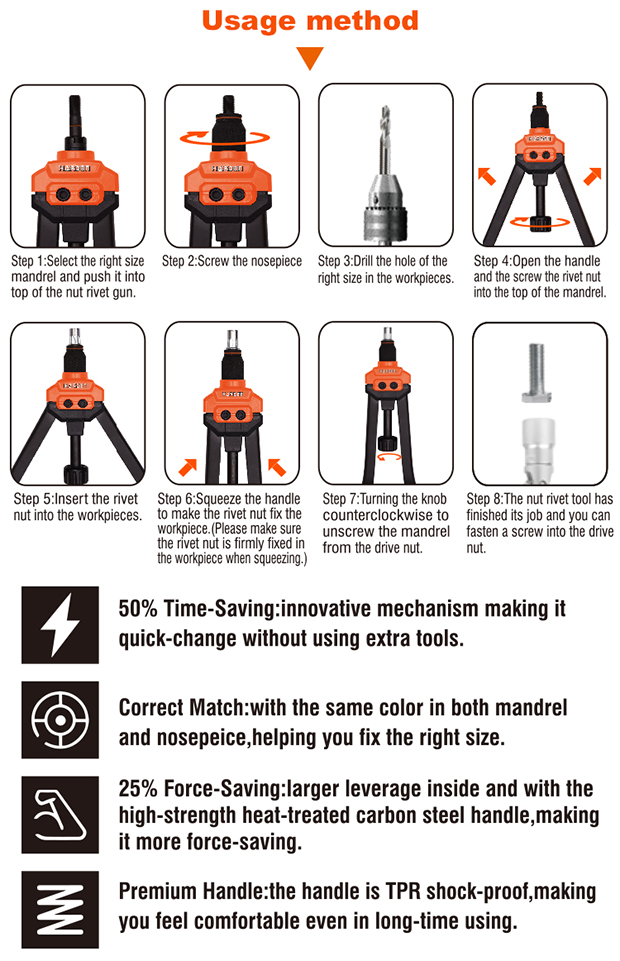 Usage method

Step 1:Select the right size mandrel and push it into top of the nut rivet gun.

Step 2:Screw the nosepiece

Step 3:Drill the hole of the right size in the workpieces.

Step 4:Open the handle and the screw the rivet nut into the top of the mandrel.

Step 5:Insert the rivet nut into the workpieces.

Step 6:Squeeze the handle to make the rivet nut fix the workpiece.(Please make sure the rivet nut is firmly fixed in the workpiece when squeezing.)

Step 7:Turning the knob counterclockwise to unscrew the mandrel from the drive nut.

Step 8:The nut rivet tool has finished its job and you can fasten a screw into the drive nut.

50% Time-Saving:innovative mechanism making it quick-change without using extra tools.

Correct Match:with the same color in both mandrel and nosepeice,helping you fix the right size.

25% Force-Saving:larger leverage inside and with the high-strength heat-treated carbon steel handle,making it more force-saving.

Premium Handle:the handle is TPR shock-proof,making you feel comfortable even in long-time using.